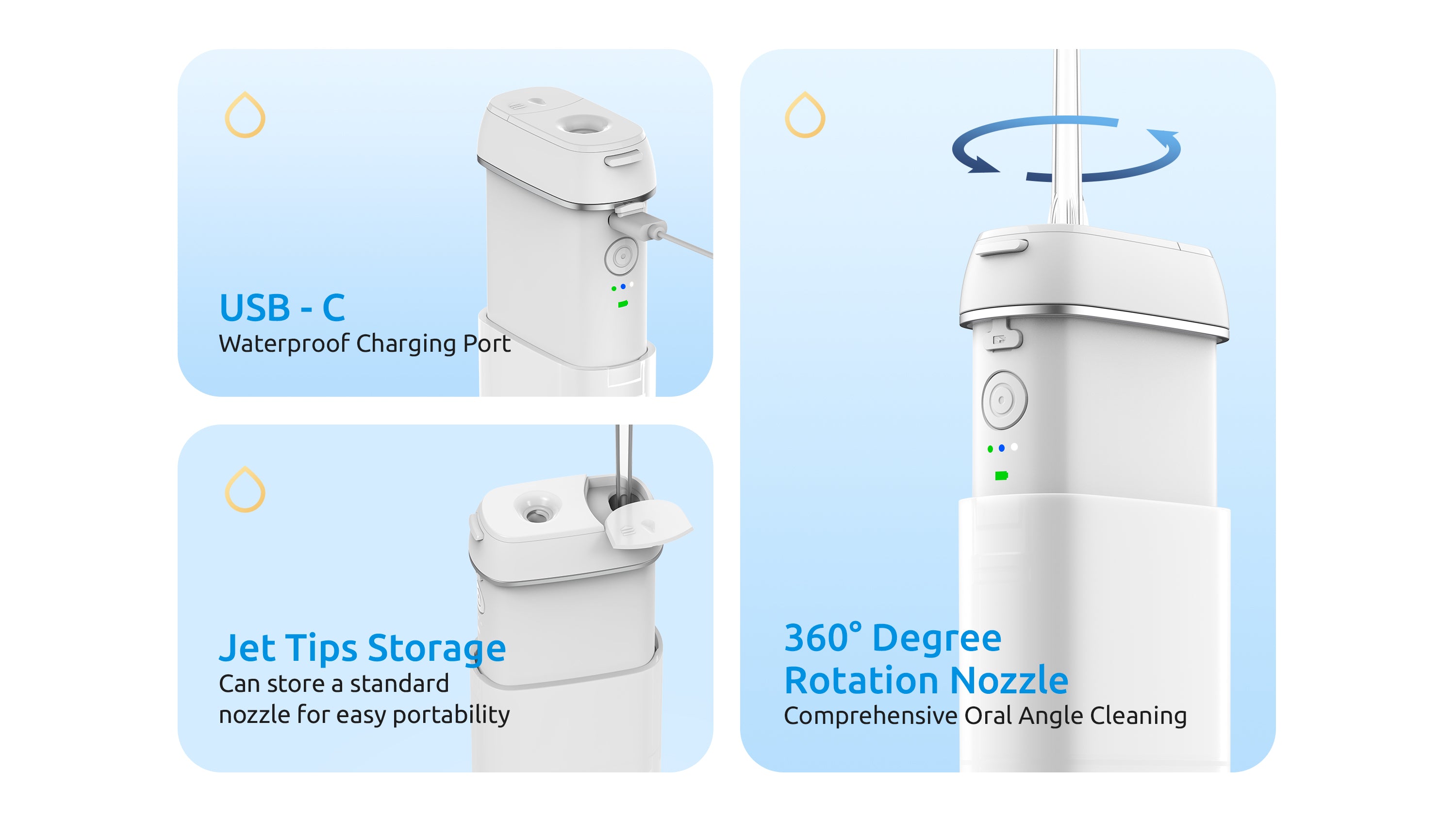 USB - C
Waterproof Charging Port

Jet Tips Storage
Can store a standard nozzle for easy portability

360° Degree Rotation Nozzle
Comprehensive Oral Angle Cleaning