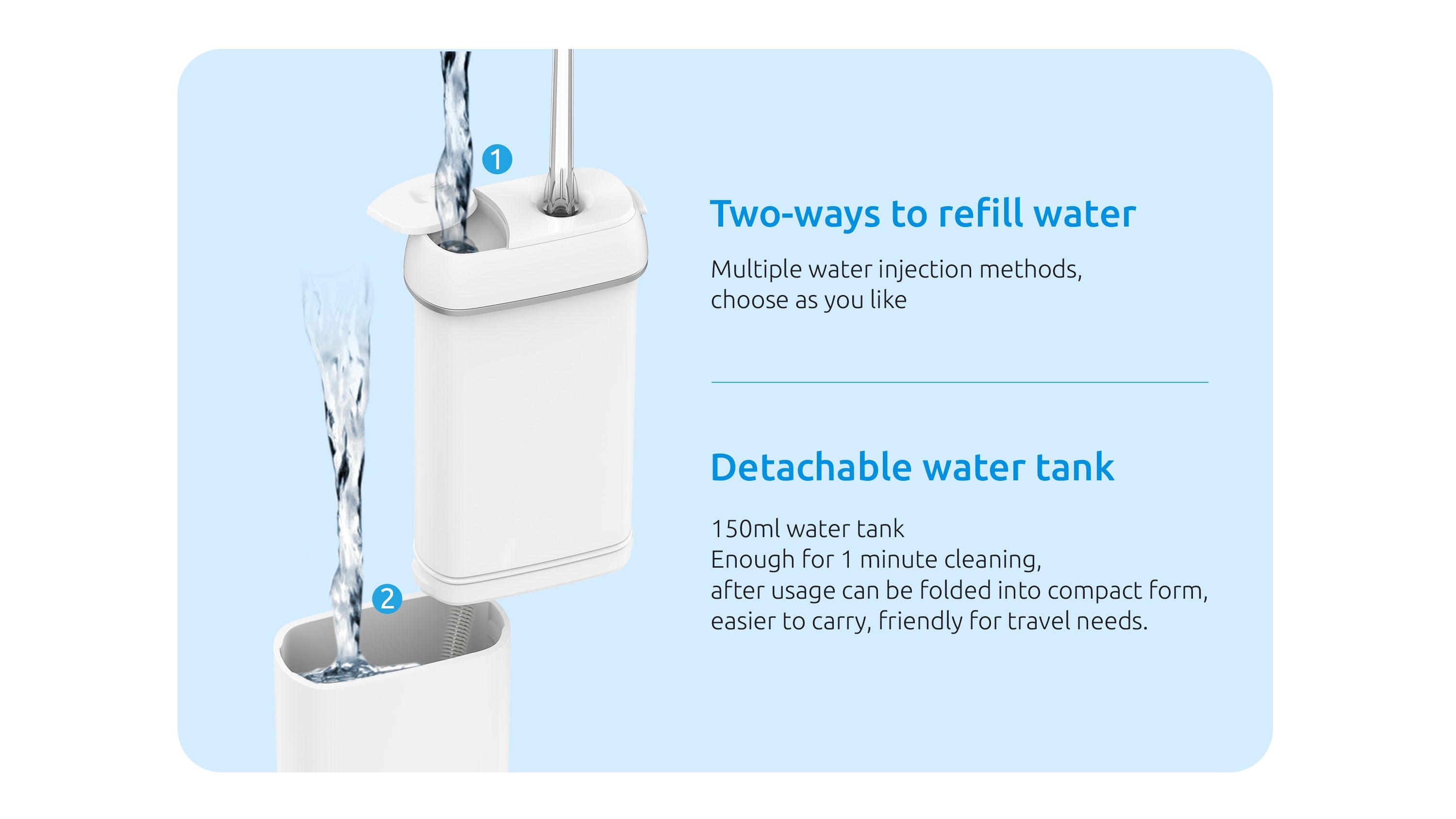 1

2

Two-ways to refill water

Multiple water injection methods, choose as you like

Detachable water tank

150ml water tank
Enough for 1 minute cleaning,
after usage can be folded into compact form,
easier to carry, friendly for travel needs.